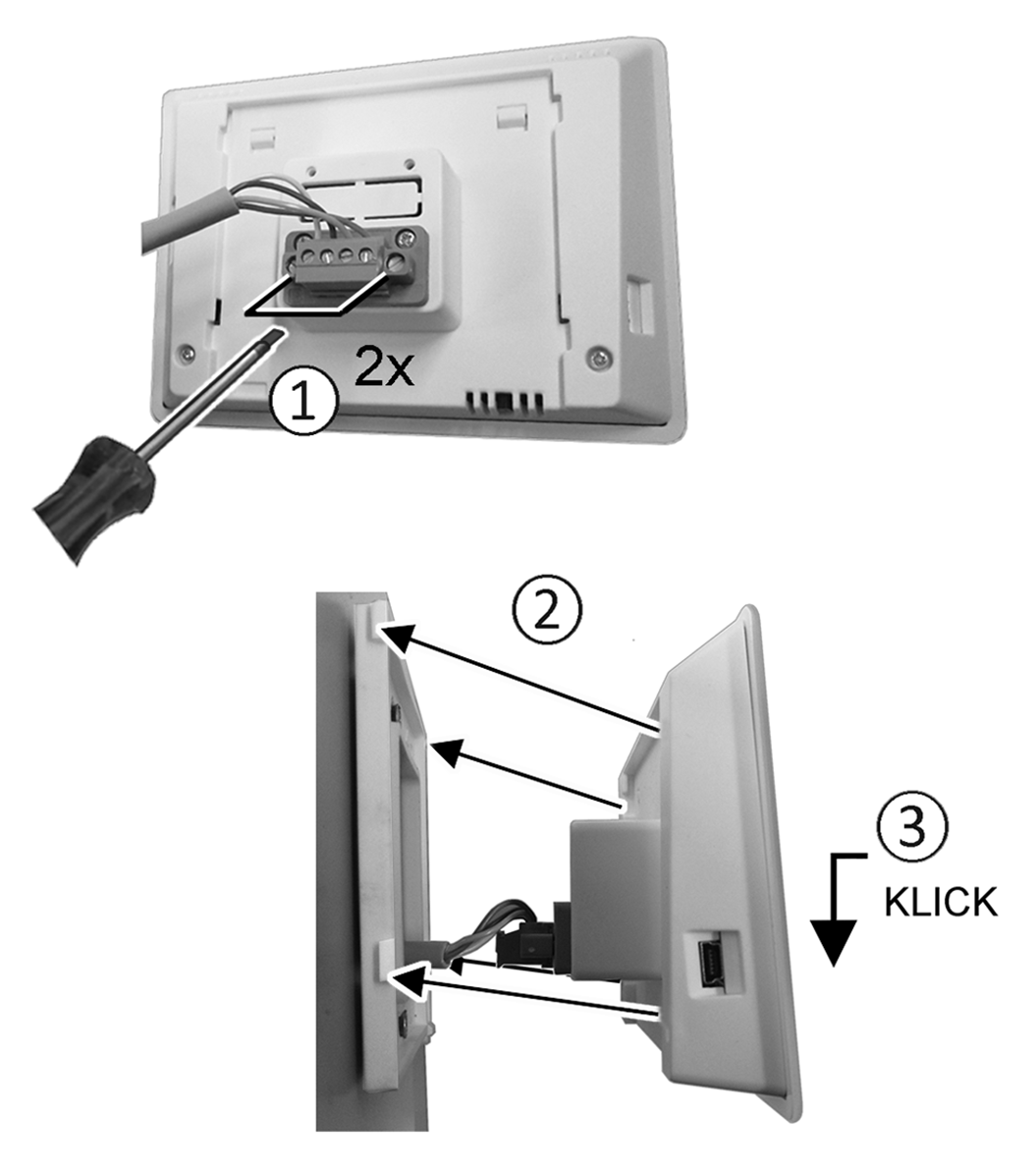 2x
1
2
3
KLICK